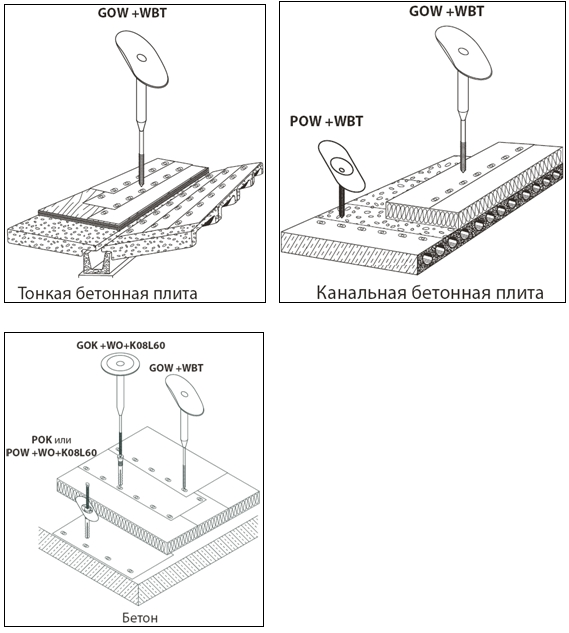 GOW +WBT

Тонкая бетонная плита

GOW +WBT

POW +WBT

Канальная бетонная плита

GOK +WO+K08L60

GOW +WBT

POK или
POW +WO+K08L60

Бетон