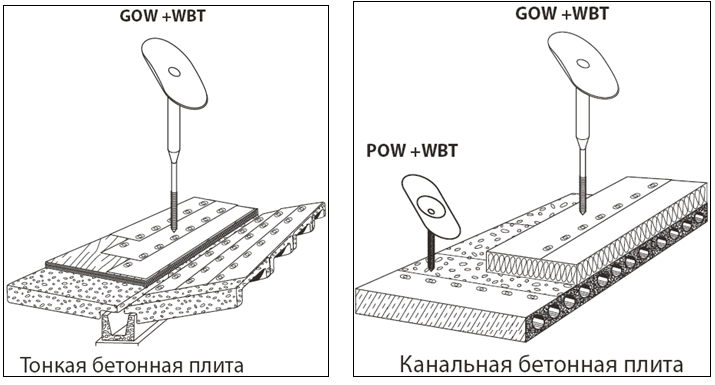 GOW +WBT

Тонкая бетонная плита

GOW +WBT

POW +WBT

Канальная бетонная плита