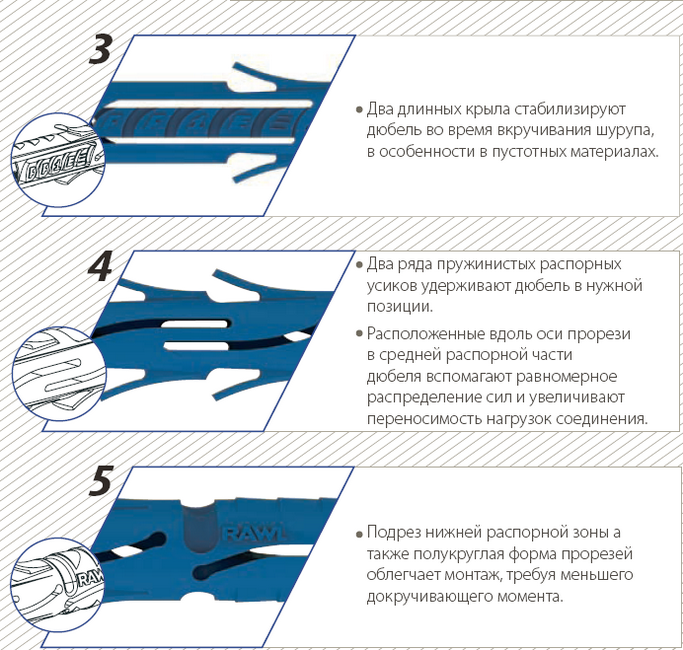 3

• Два длинных крыла стабилизируют дюбель во время вкручивания шурупа, в особенности в пустотных материалах.

4

• Два ряда пружинистых распорных усиков удерживают дюбель в нужной позиции.

• Расположенные вдоль оси прорези в средней распорной части дюбеля вспомагают равномерное распределение сил и увеличивают переносимость нагрузок соединения.

5

RAWL

RAWL

• Подрез нижней распорной зоны а также полукруглая форма прорезей облегчает монтаж, требуя меньшего докручивающего момента.