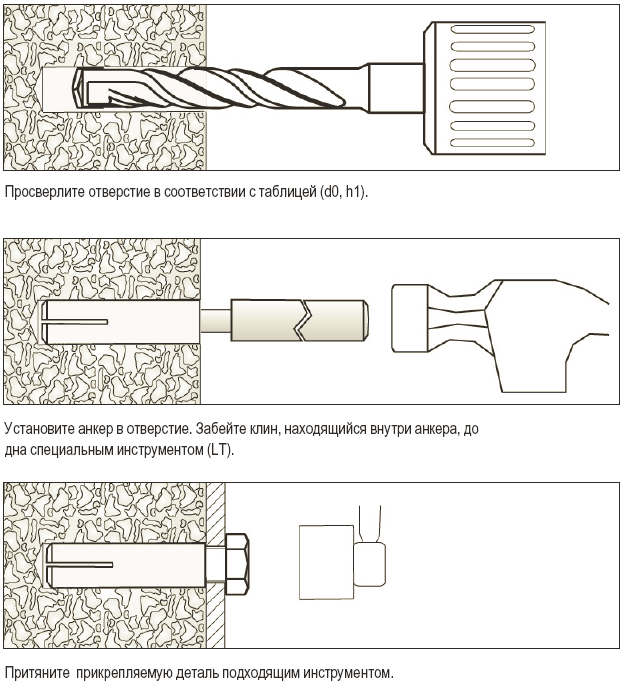 Просверлите отверстие в соответствии с таблицей (d0, h1).

Установите анкер в отверстие. Забейте клин, находящийся внутри анкера, до дна специальным инструментом (LT).

Притяните  прикрепляемую деталь подходящим инструментом.